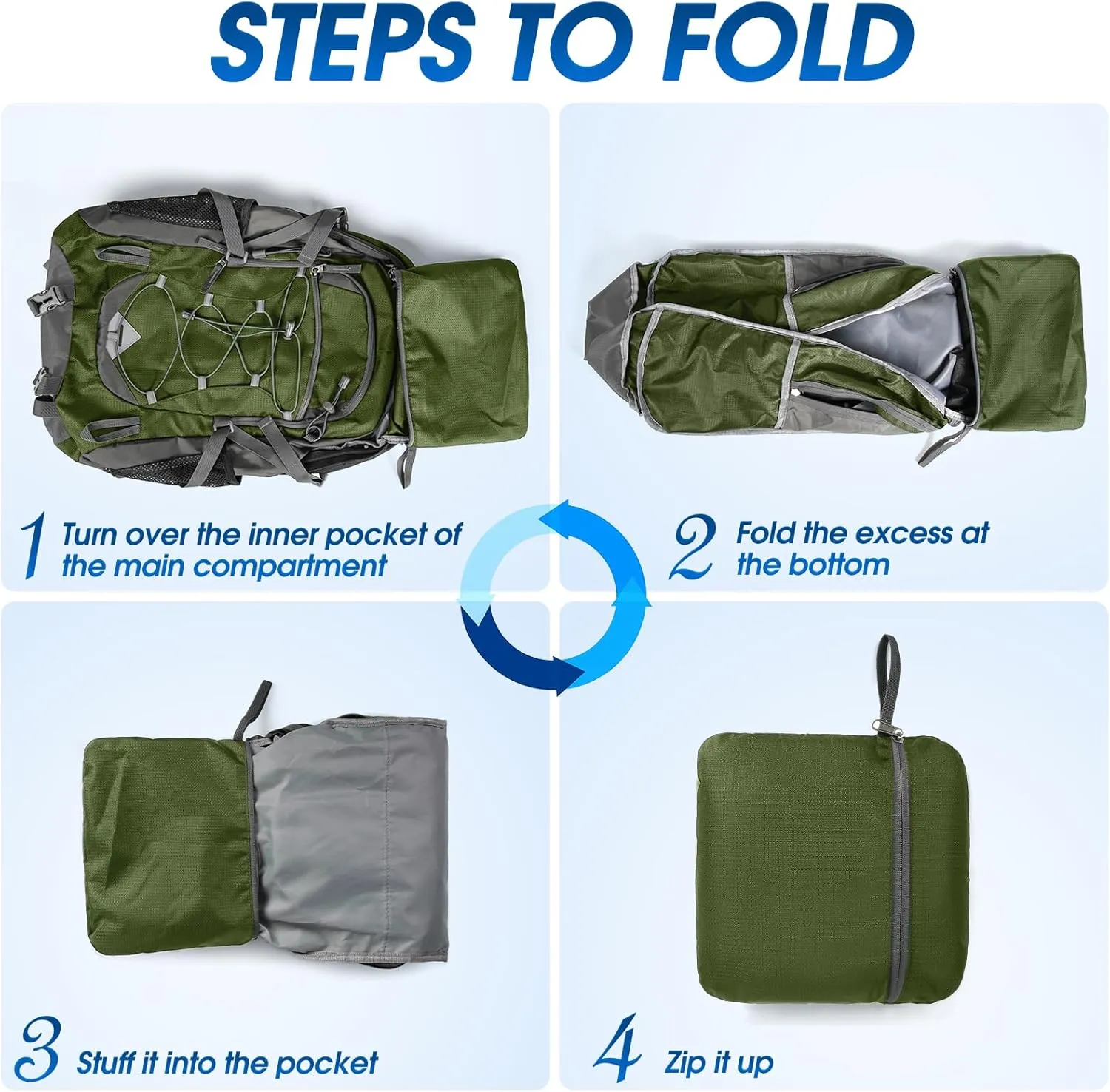 STEPS TO FOLD

1 Turn over the inner pocket of the main compartment

2 Fold the excess at the bottom

3 Stuff it into the pocket

4 Zip it up