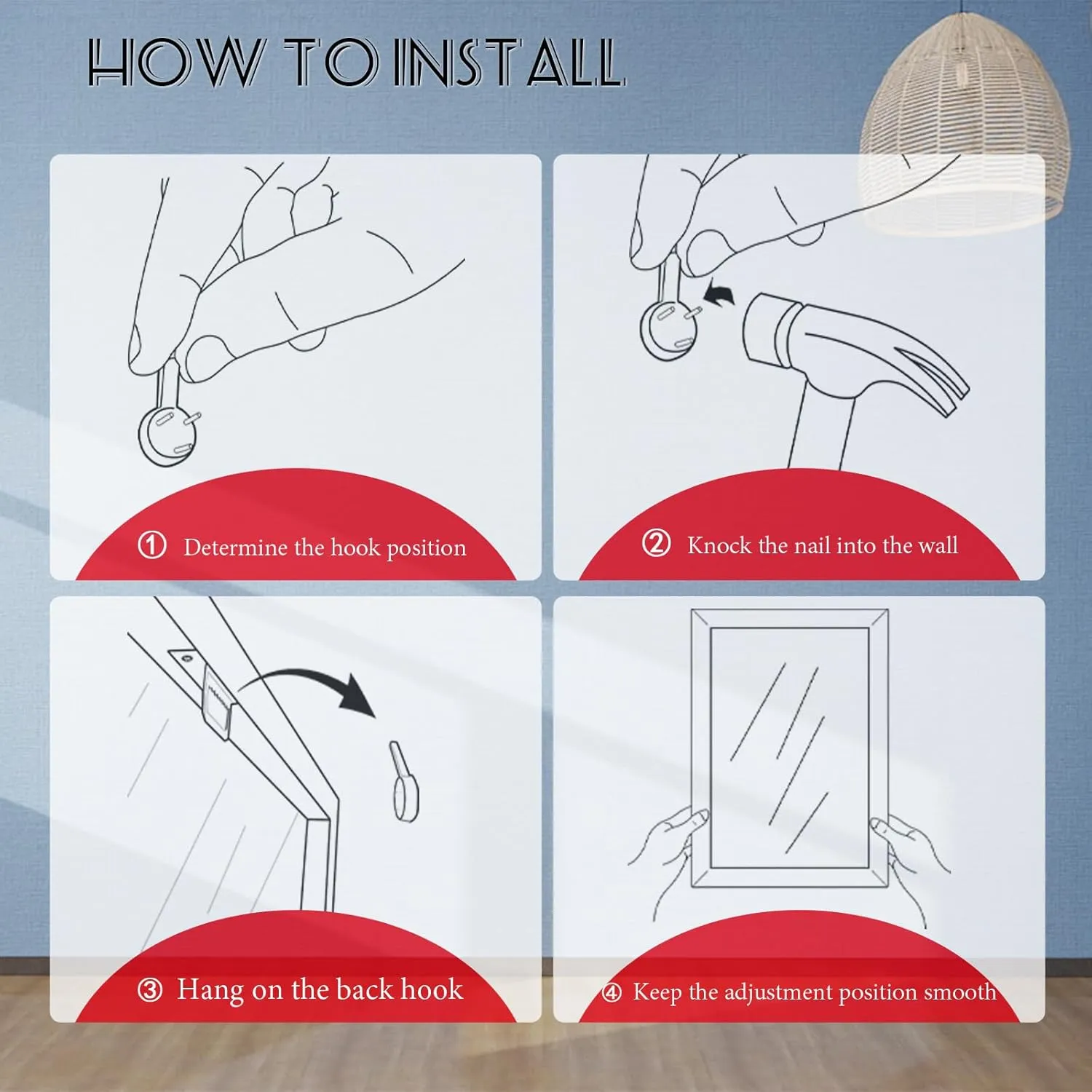 HOW TO INSTALL

① Determine the hook position

② Knock the nail into the wall

③ Hang on the back hook

④ Keep the adjustment position smooth