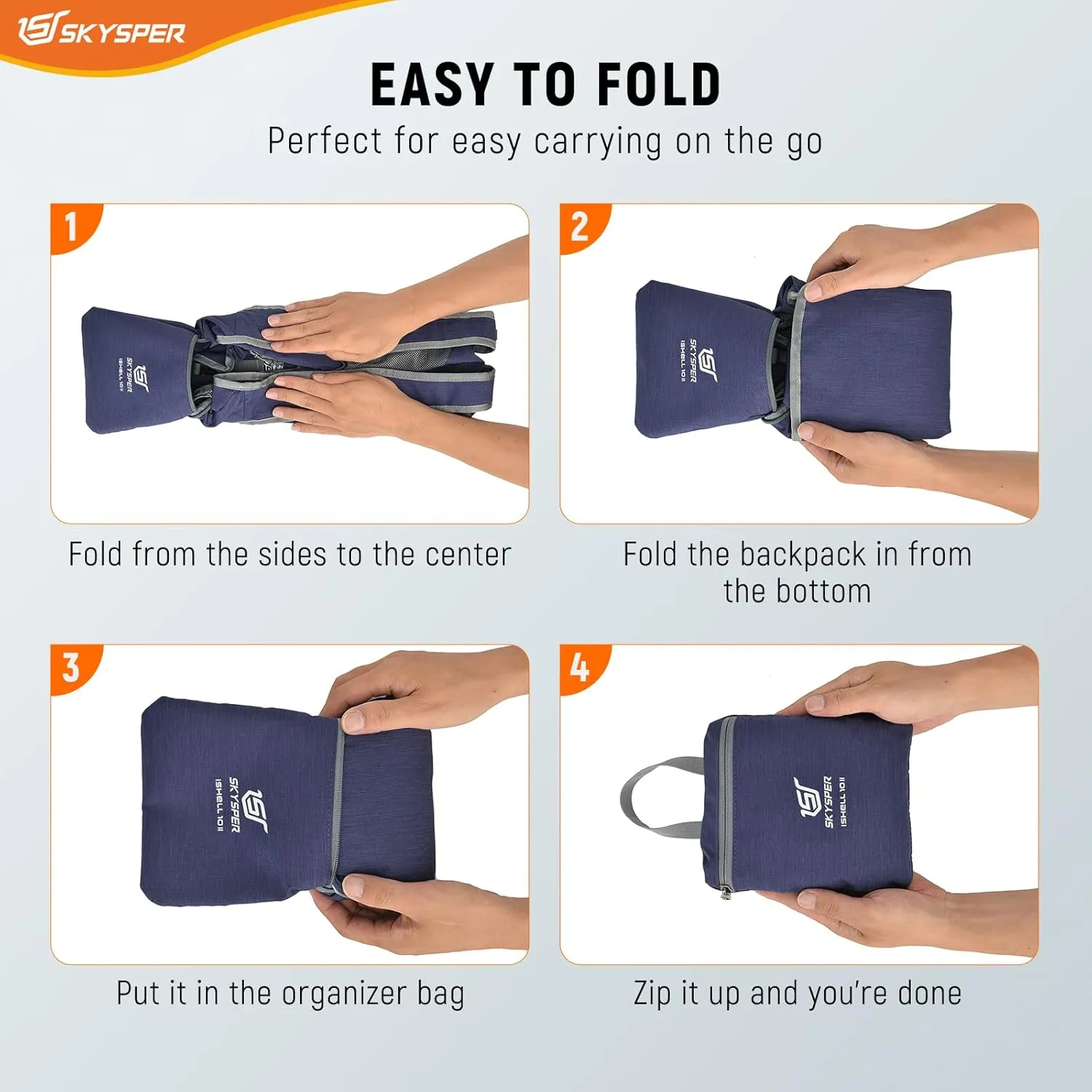 SKYSPER

EASY TO FOLD

Perfect for easy carrying on the go

1

SKYSPER
ISHELL 10 II

Fold from the sides to the center

2

SKYSPER
ISHELL 10 II

Fold the backpack in from the bottom

3

SKYSPER
ISHELL 10 II

Put it in the organizer bag

4

SKYSPER
ISHELL 10 II

Zip it up and you're done